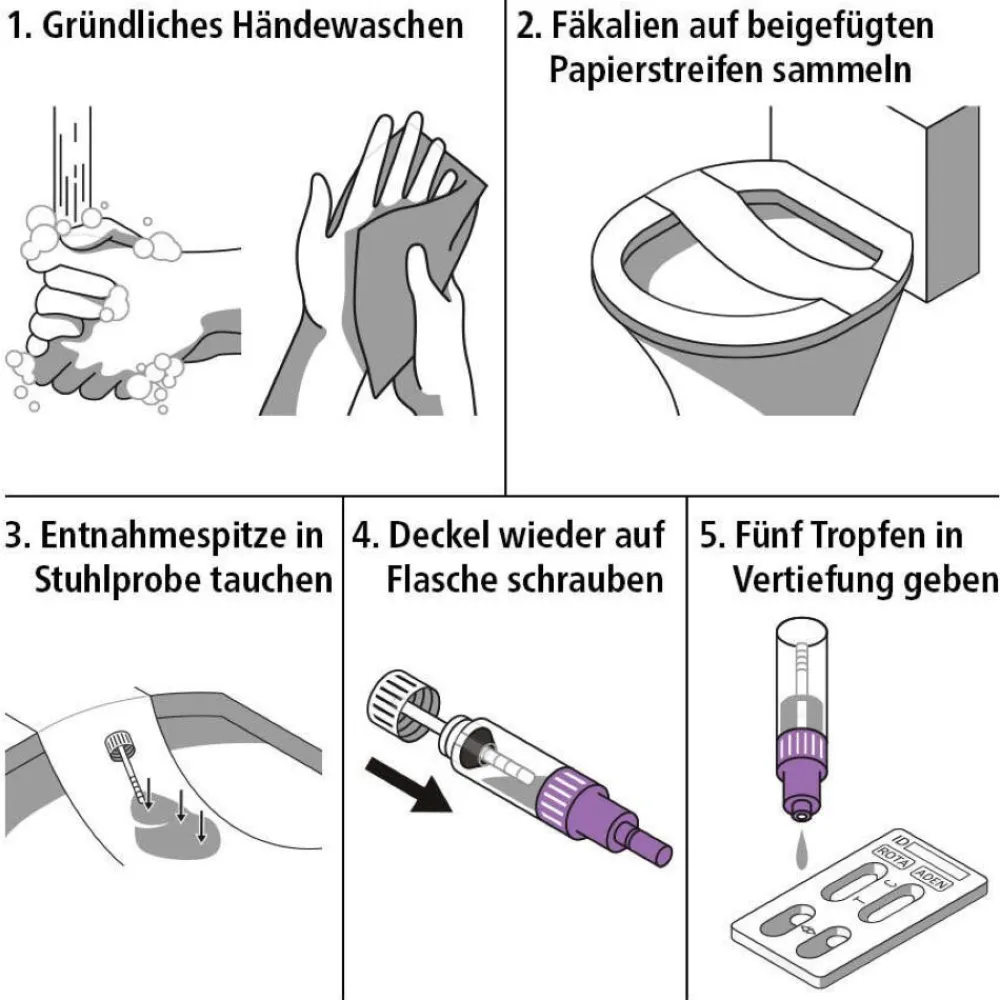 1. Gründliches Händewaschen

2. Fäkalien auf beigefügten Papierstreifen sammeln

3. Entnahmespitze in Stuhlprobe tauchen

4. Deckel wieder auf Flasche schrauben

5. Fünf Tropfen in Vertiefung geben

ID

ROTA

ADEN