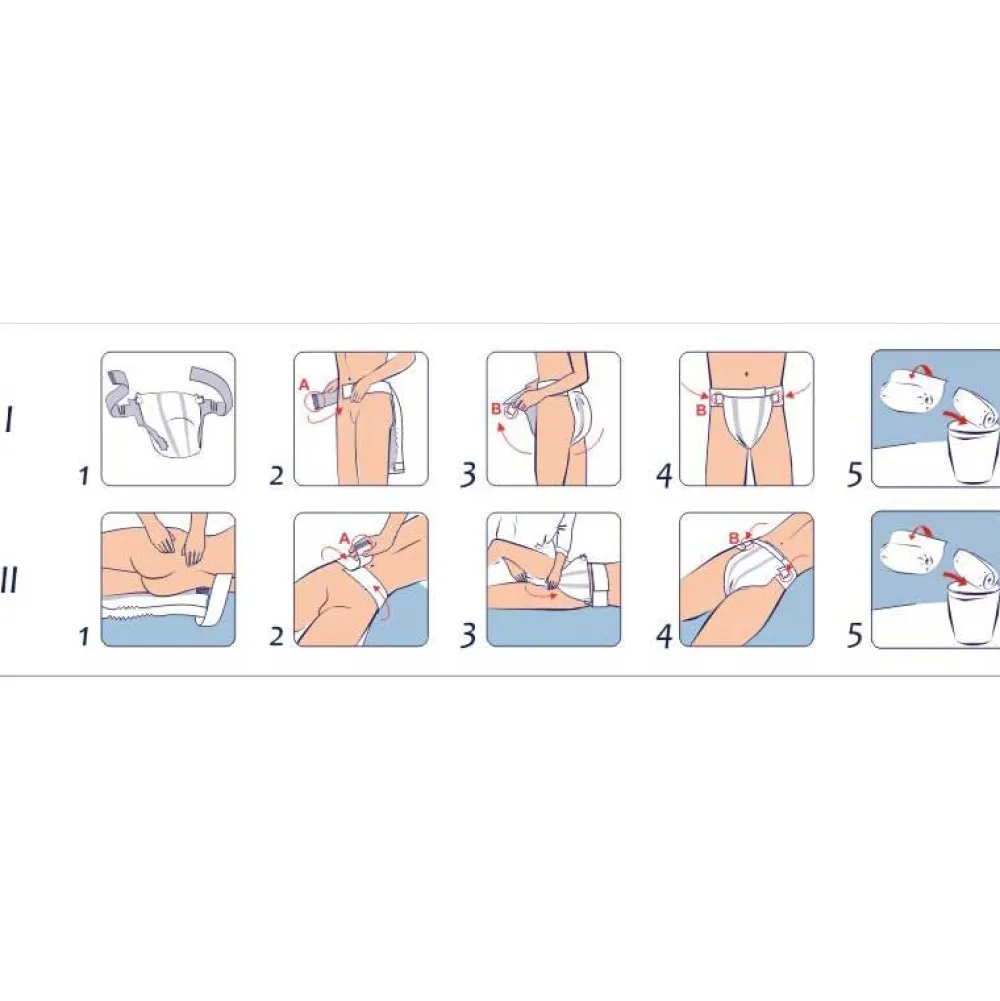 I
1
2
A
3
B
4
B
5

II
1
2
A
3
4
B
5