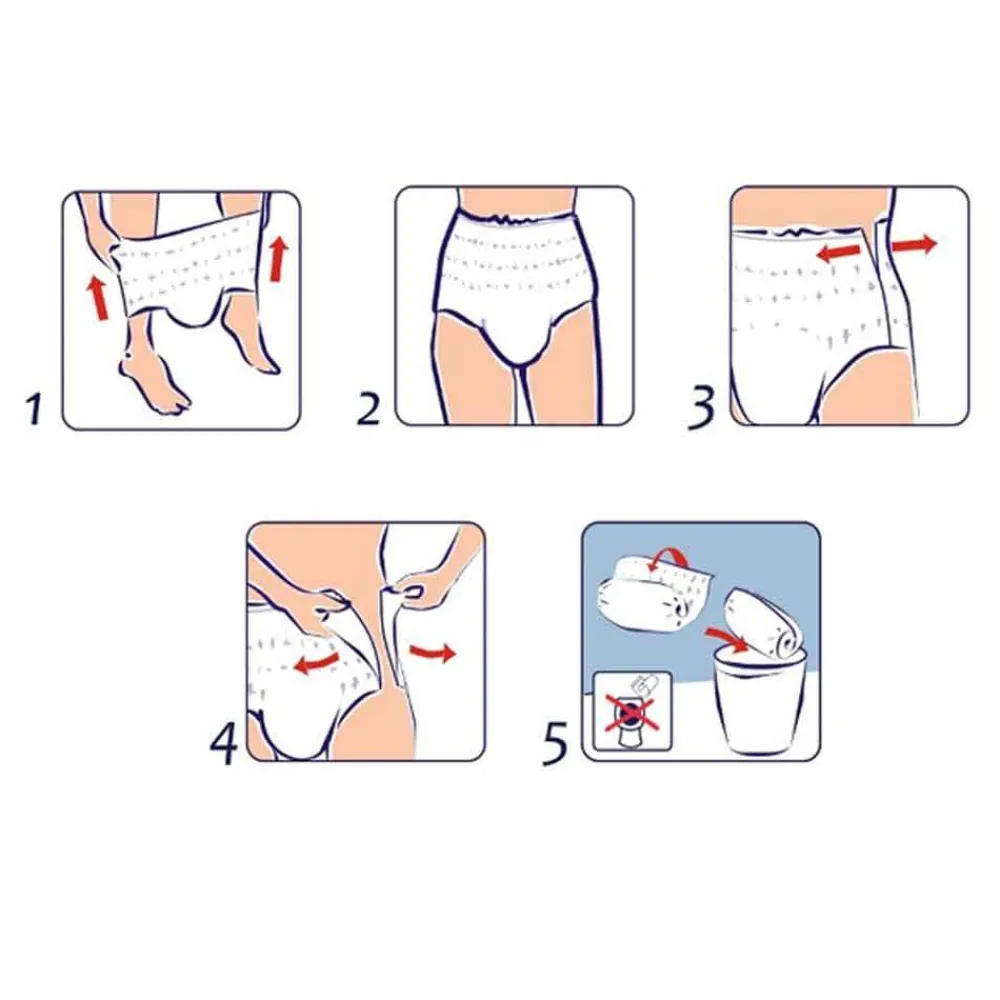 1

2

3

4

5