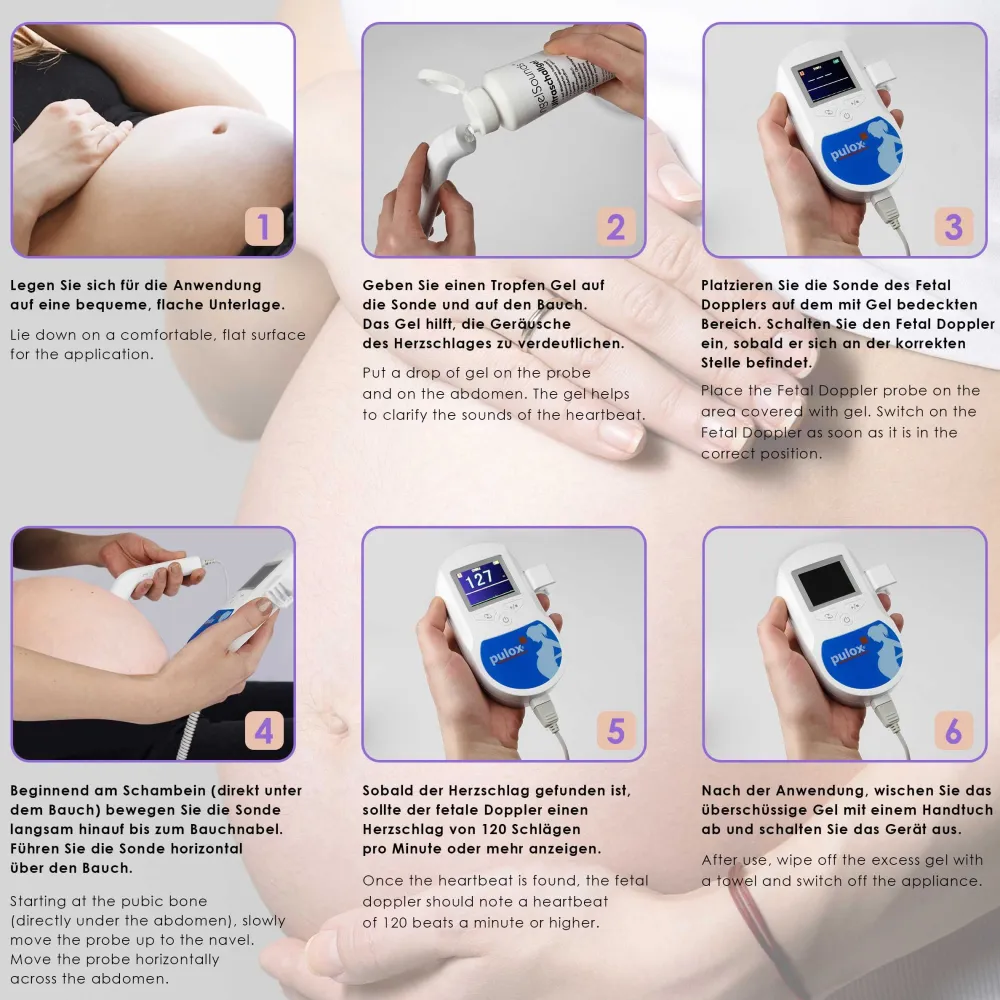 1

Legen Sie sich für die Anwendung auf eine bequeme, flache Unterlage.

Lie down on a comfortable, flat surface for the application.

2

Geben Sie einen Tropfen Gel auf die Sonde und auf den Bauch. Das Gel hilft, die Geräusche des Herzschlages zu verdeutlichen.

Put a drop of gel on the probe and on the abdomen. The gel helps to clarify the sounds of the heartbeat.

pulox

3

Platzieren Sie die Sonde des Fetal Dopplers auf dem mit Gel bedeckten Bereich. Schalten Sie den Fetal Doppler ein, sobald er sich an der korrekten Stelle befindet.

Place the Fetal Doppler probe on the area covered with gel. Switch on the Fetal Doppler as soon as it is in the correct position.

4

Beginnend am Schambein (direkt unter dem Bauch) bewegen Sie die Sonde langsam hinauf bis zum Bauchnabel. Führen Sie die Sonde horizontal über den Bauch.

Starting at the pubic bone (directly under the abdomen), slowly move the probe up to the navel. Move the probe horizontally across the abdomen.

127

pulox

5

Sobald der Herzschlag gefunden ist, sollte der fetale Doppler einen Herzschlag von 120 Schlägen pro Minute oder mehr anzeigen.

Once the heartbeat is found, the fetal doppler should note a heartbeat of 120 beats a minute or higher.

pulox

6

Nach der Anwendung, wischen Sie das überschüssige Gel mit einem Handtuch ab und schalten Sie das Gerät aus.

After use, wipe off the excess gel with a towel and switch off the appliance.