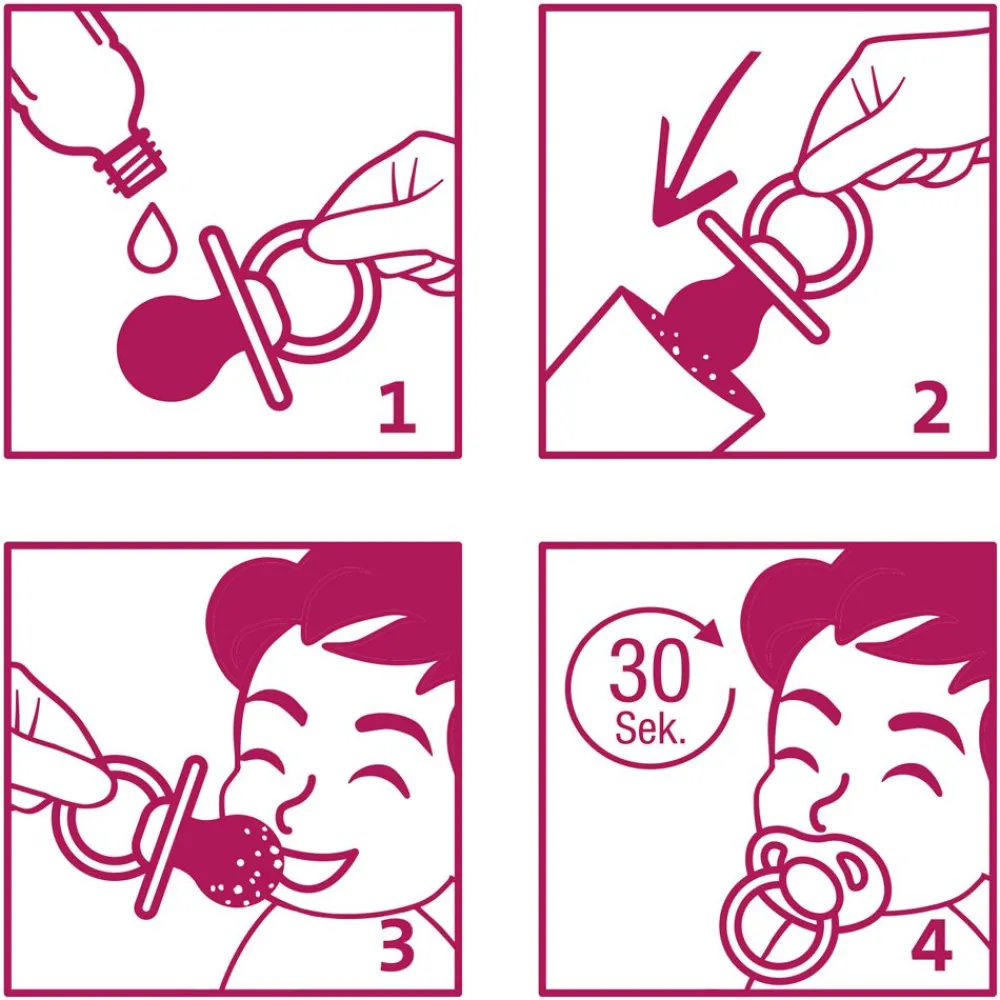 1

2

3

30
Sek.

4