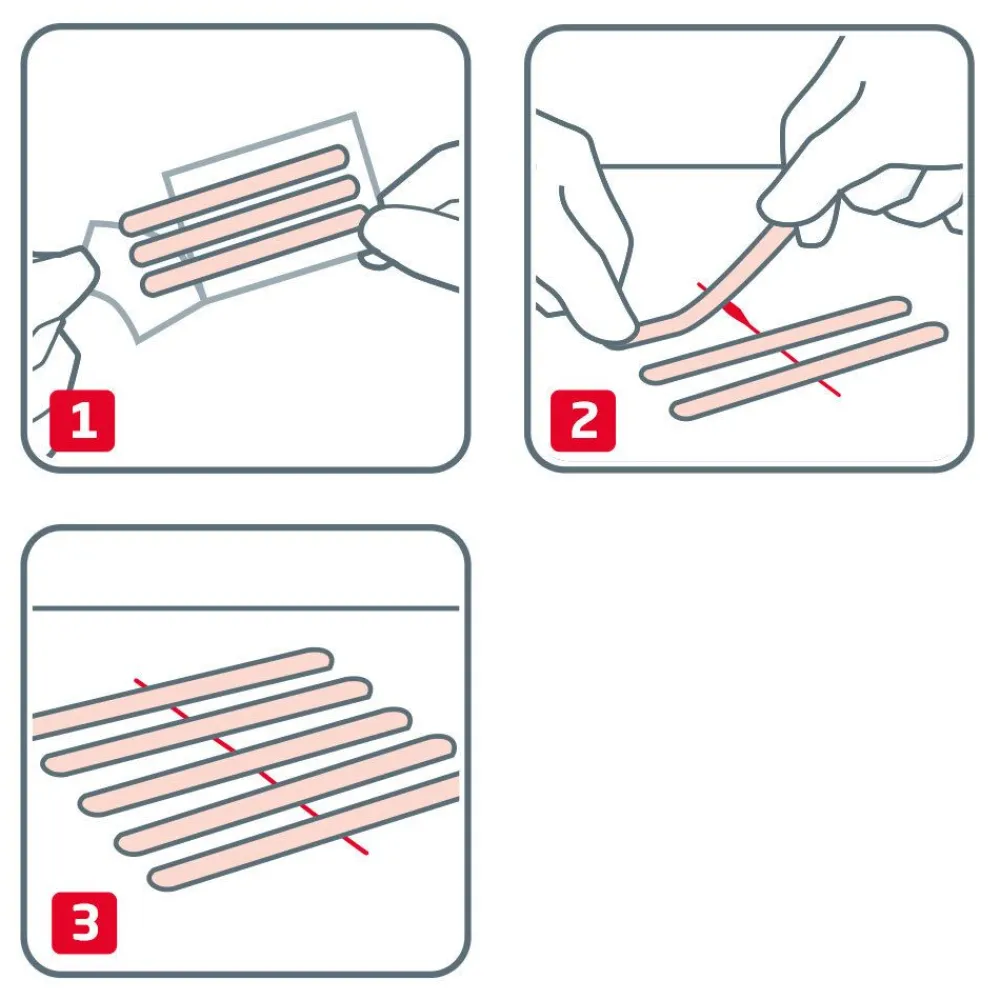 1

2

3