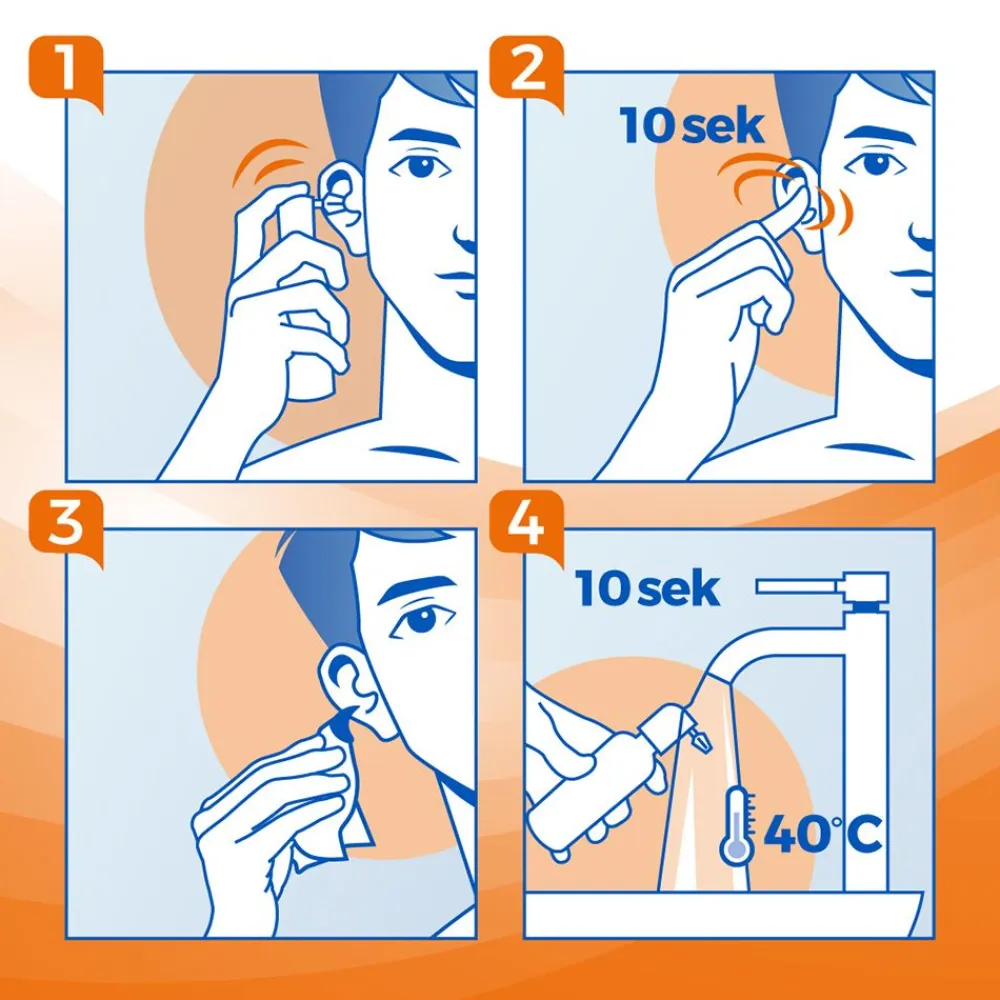 1

2

10 sek

3

4

10 sek

40°C